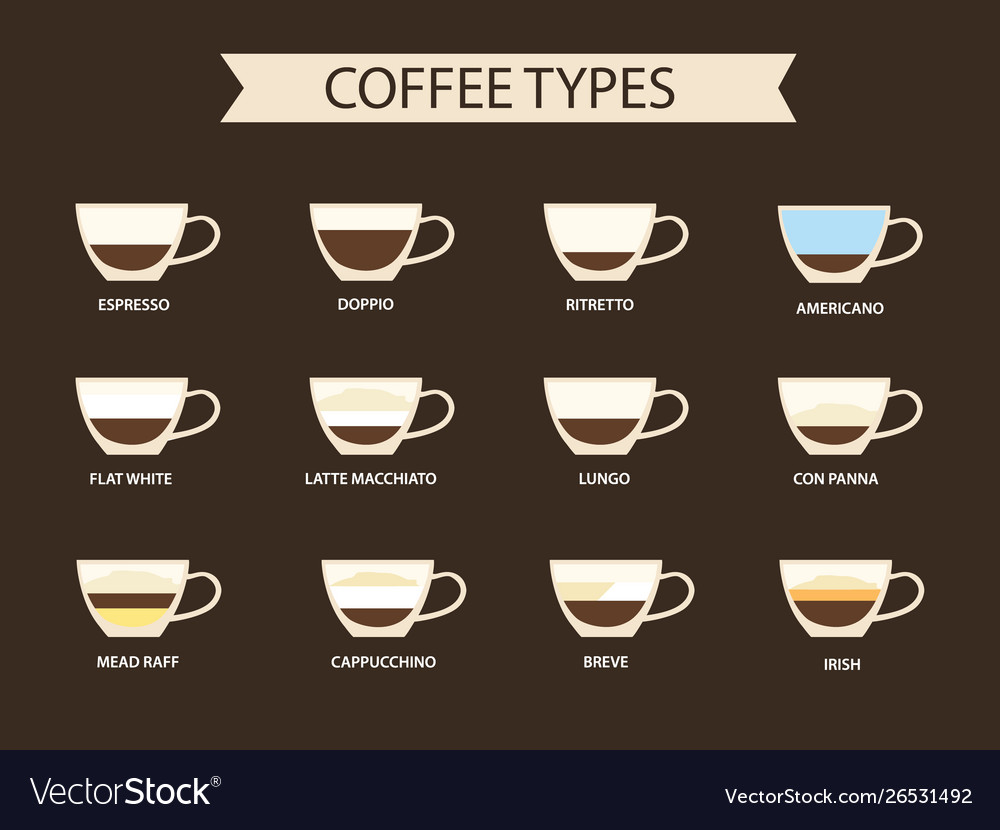 COFFEE TYPES

ESPRESSO

DOPPIO

RITRETTO

AMERICANO

FLAT WHITE

LATTE MACCHIATO

LUNGO

CON PANNA

MEAD RAFF

CAPPUCCHINO

BREVE

IRISH

VectorStock®

VectorStock.com/26531492